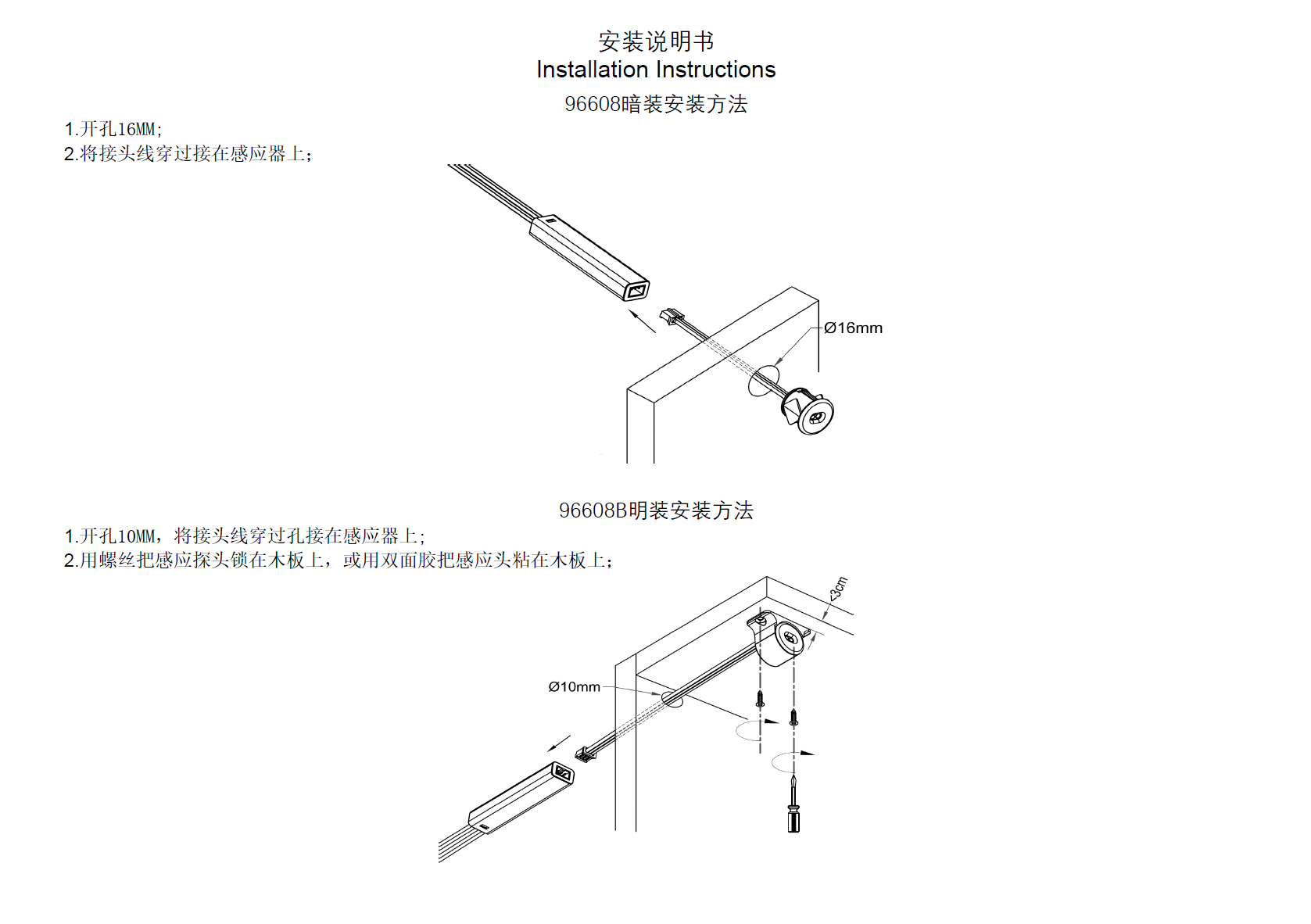 安装说明书
Installation Instructions

96608暗装安装方法

1.开孔16MM;
2.将接头线穿过接在感应器上;

Ø16mm

96608B明装安装方法

1.开孔10MM，将接头线穿过孔接在感应器上;
2.用螺丝把感应探头锁在木板上，或用双面胶把感应头粘在木板上;

3cm

Ø10mm