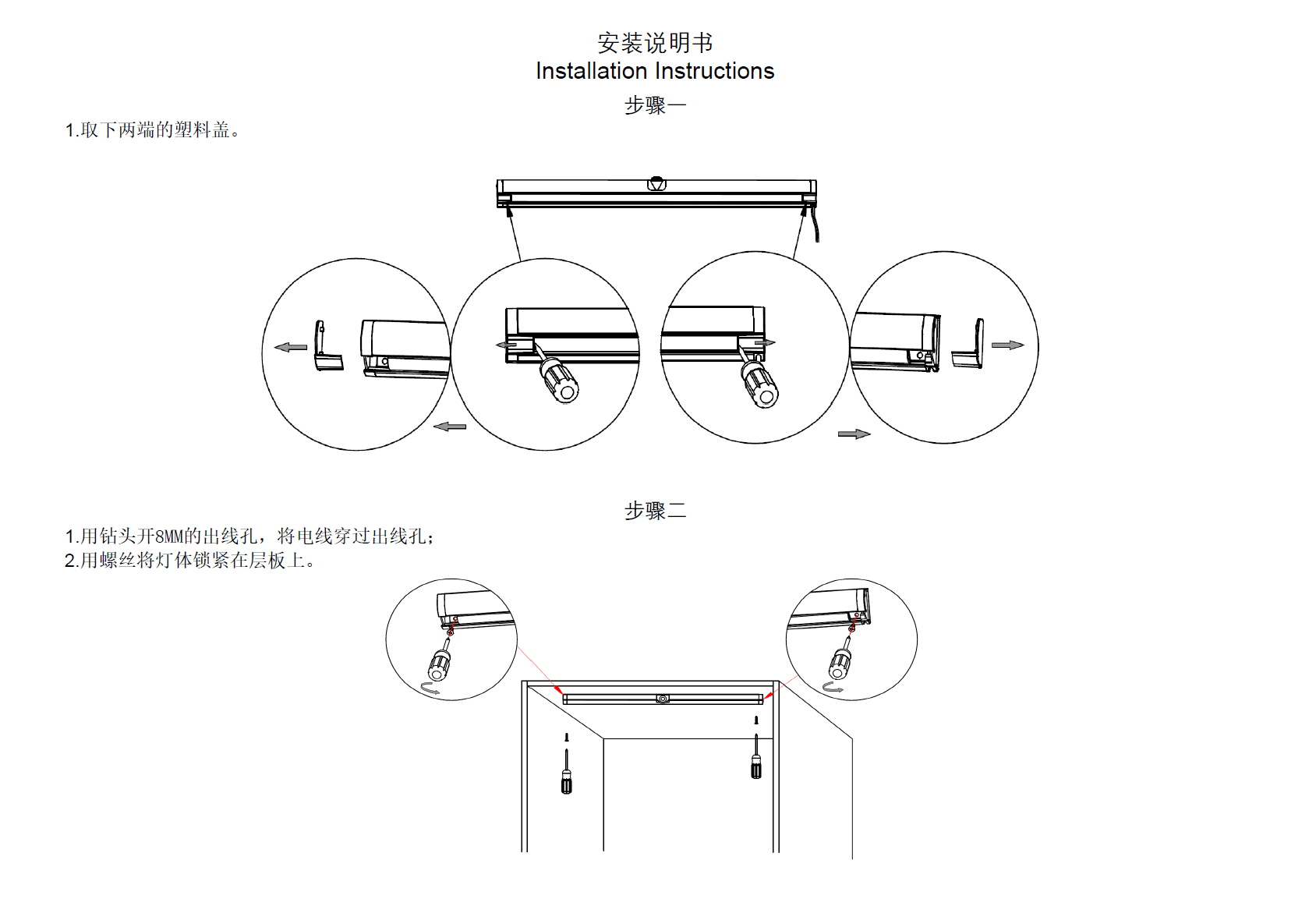 安装说明书
Installation Instructions
步骤一

1.取下两端的塑料盖。

步骤二

1.用钻头开8MM的出线孔，将电线穿过出线孔；
2.用螺丝将灯体锁紧在层板上。