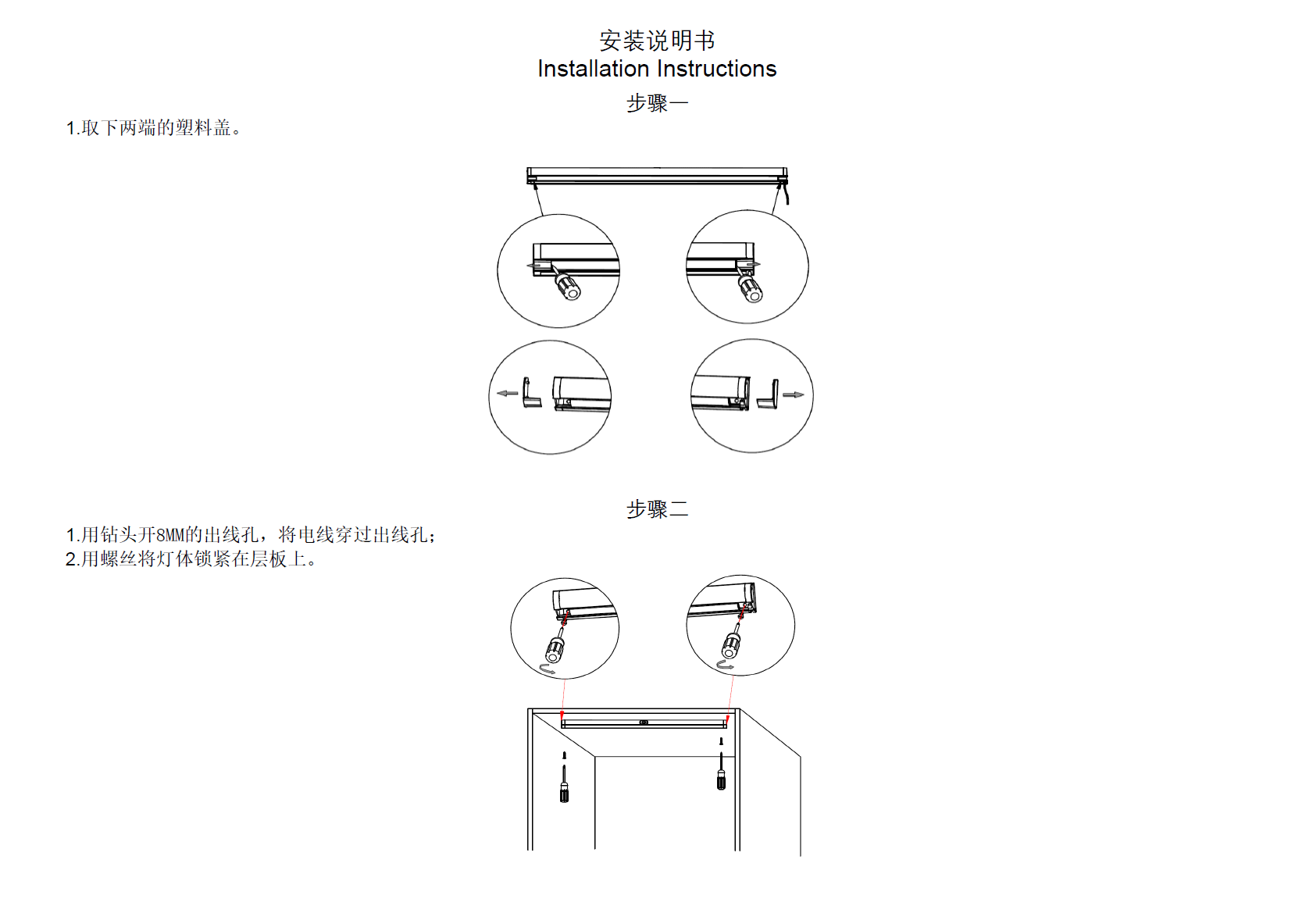 安装说明书
Installation Instructions

步骤一

1.取下两端的塑料盖。

步骤二

1.用钻头开8MM的出线孔，将电线穿过出线孔；
2.用螺丝将灯体锁紧在层板上。