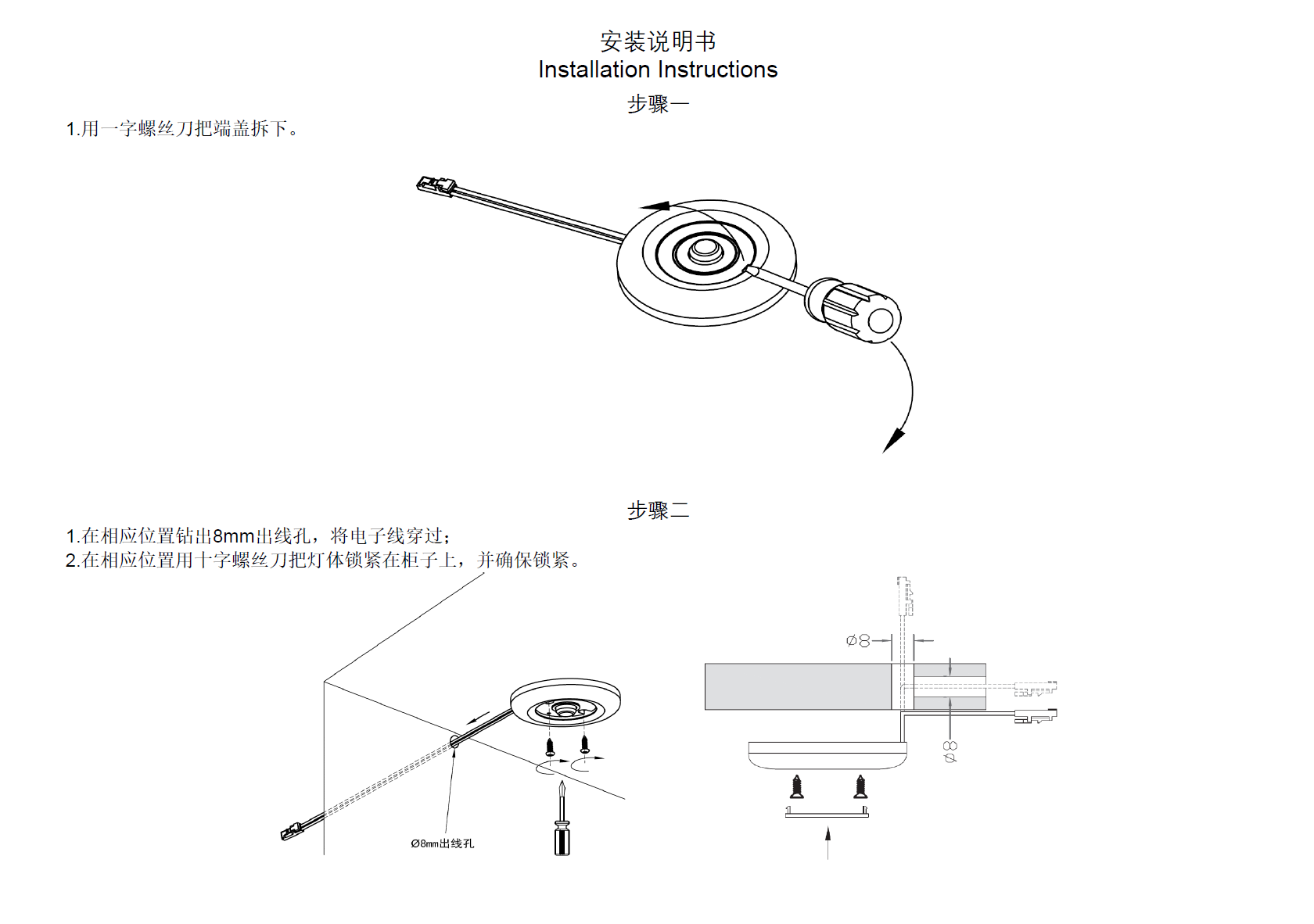 安装说明书
Installation Instructions

步骤一

1.用一字螺丝刀把端盖拆下。

步骤二

1.在相应位置钻出8mm出线孔，将电子线穿过；
2.在相应位置用十字螺丝刀把灯体锁紧在柜子上，并确保锁紧。

Ø8mm出线孔

Ø8

Ø8