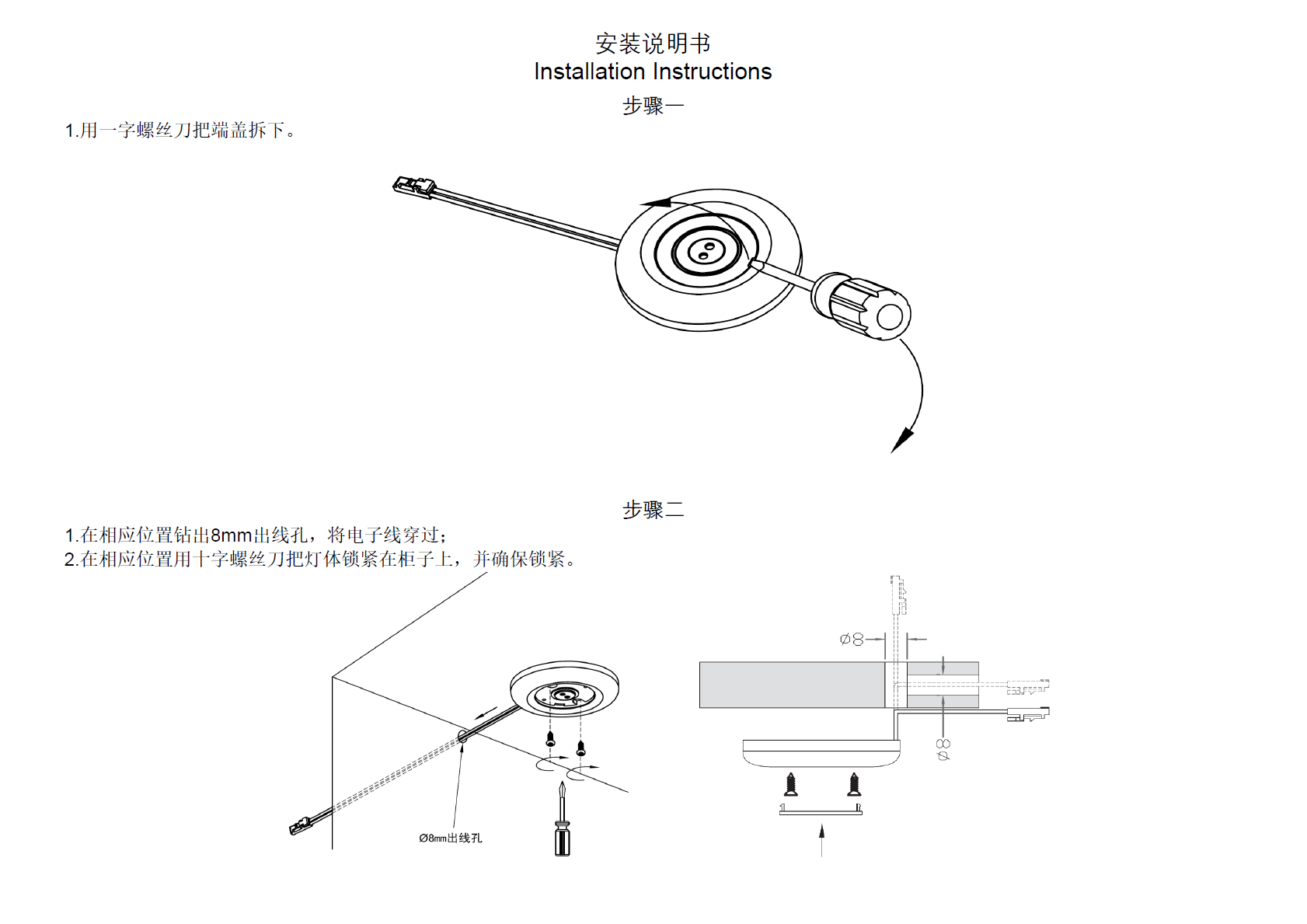 安装说明书
Installation Instructions

步骤一

1.用一字螺丝刀把端盖拆下。

步骤二

1.在相应位置钻出8mm出线孔，将电子线穿过；
2.在相应位置用十字螺丝刀把灯体锁紧在柜子上，并确保锁紧。

Ø8mm出线孔

Ø8

Ø8